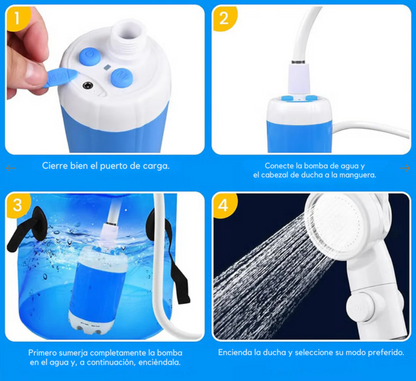 1

Cierre bien el puerto de carga.

2

Conecte la bomba de agua y el cabezal de ducha a la manguera.

3

Primero sumerja completamente la bomba en el agua y, a continuación, enciéndala.

4

Encienda la ducha y seleccione su modo preferido.