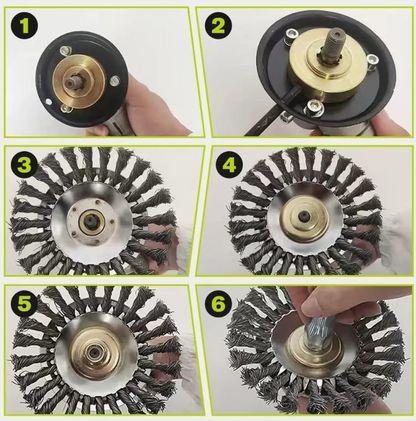 1

2

3

4

5

6